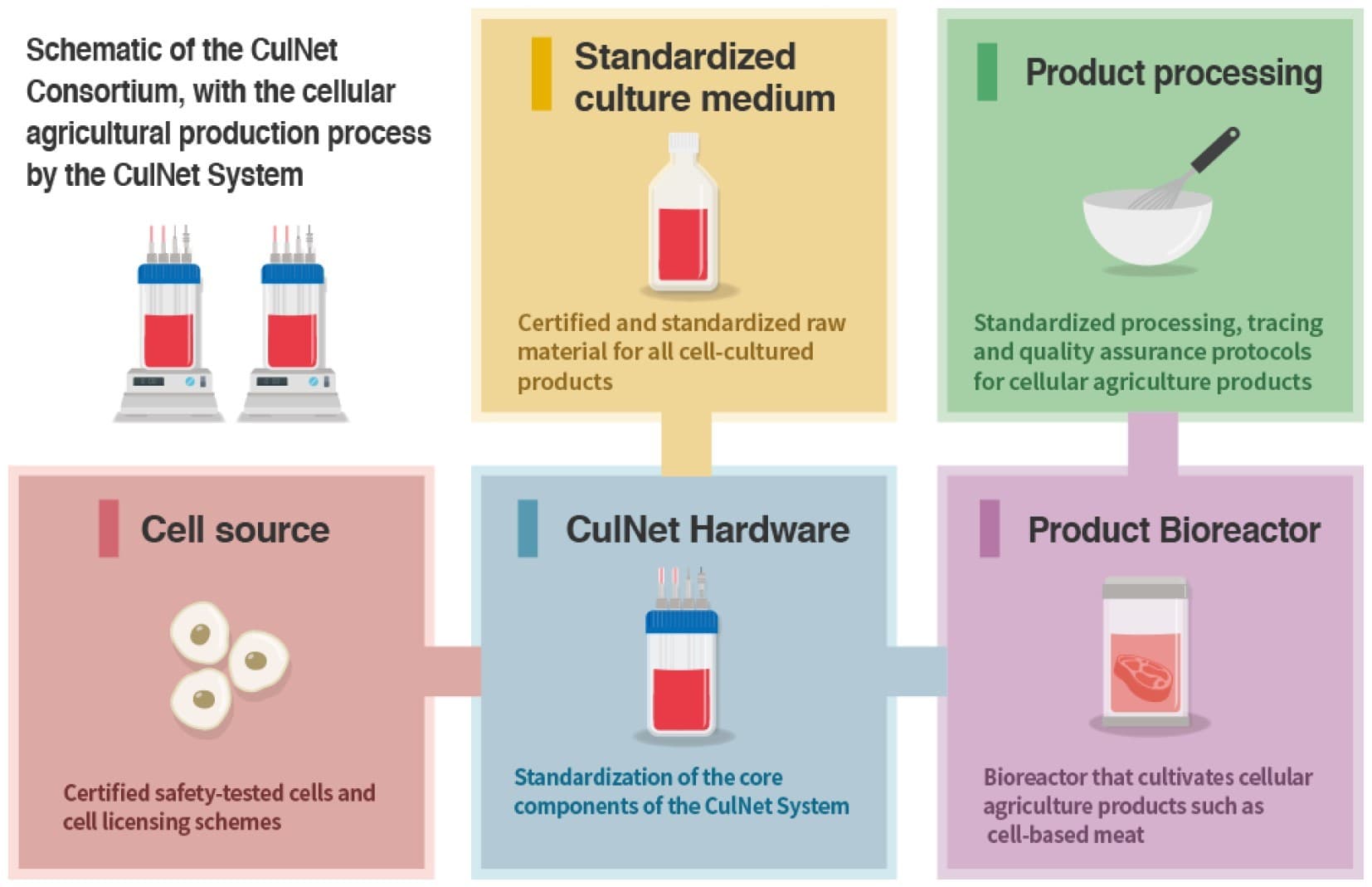 Schematic of the CulNet Consortium, with the cellular agricultural production process by the CulNet System

Standardized culture medium

Certified and standardized raw material for all cell-cultured products

Product processing

Standardized processing, tracing and quality assurance protocols for cellular agriculture products

Cell source

Certified safety-tested cells and cell licensing schemes

CulNet Hardware

Standardization of the core components of the CulNet System

Product Bioreactor

Bioreactor that cultivates cellular agriculture products such as cell-based meat